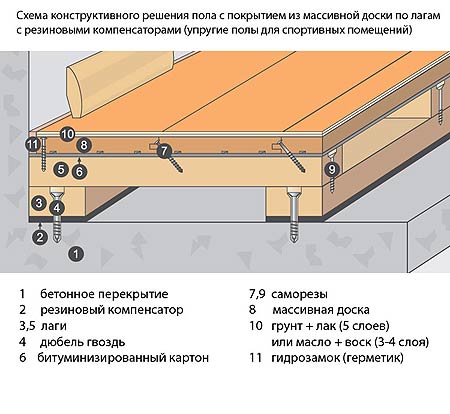 Схема конструктивного решения пола с покрытием из массивной доски по лагам с резиновыми компенсаторами (упругие полы для спортивных помещений)

10
11
8
7
5
6
9
3
4
2
1

1 бетонное перекрытие
2 резиновый компенсатор
3,5 лаги
4 дюбель гвоздь
6 битуминизированный картон

7,9 саморезы
8 массивная доска
10 грунт + лак (5 слоев) или масло + воск (3-4 слоя)
11 гидрозамок (герметик)